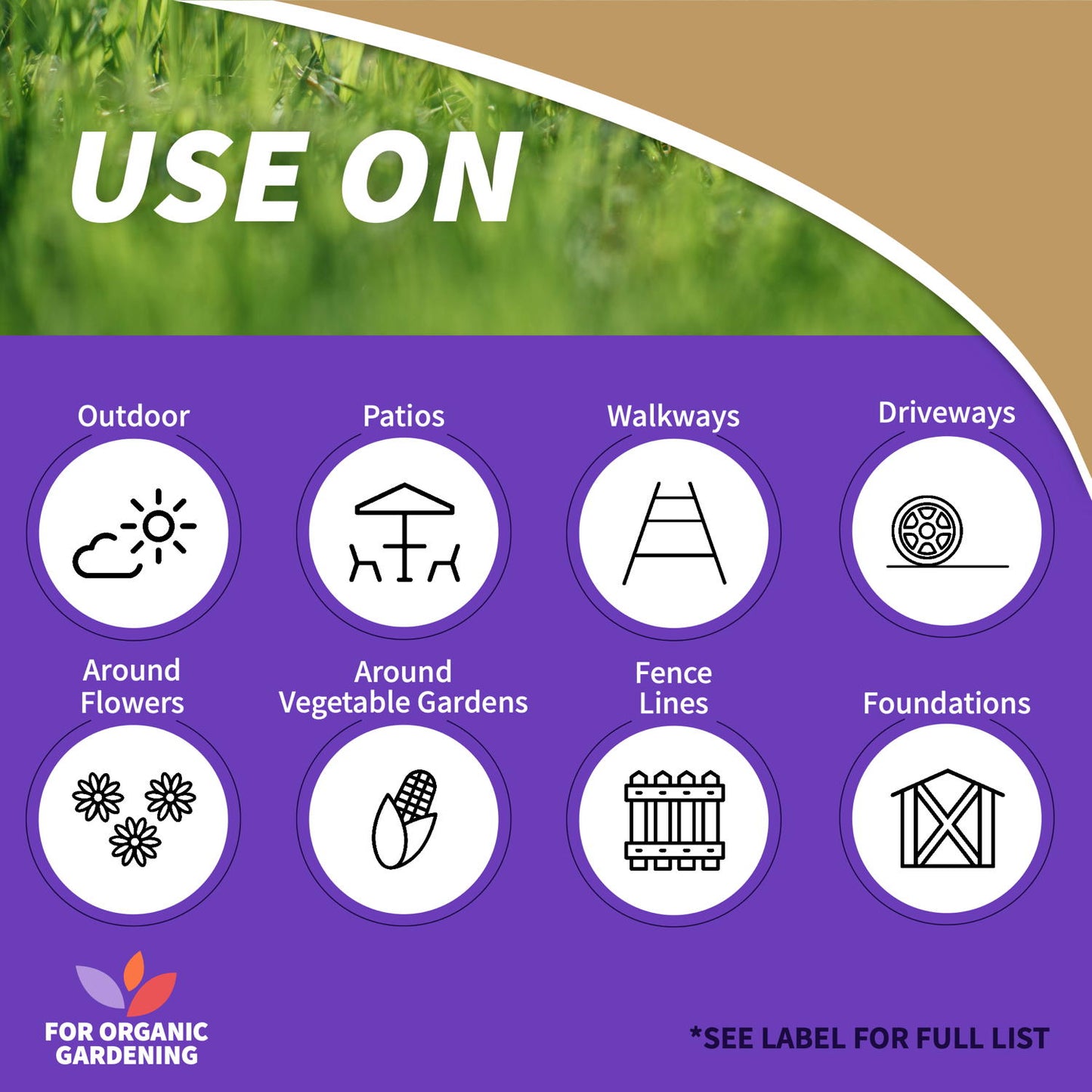 USE ON

Outdoor

Patios

Walkways

Driveways

Around Flowers

Around Vegetable Gardens

Fence Lines

Foundations

FOR ORGANIC GARDENING

*SEE LABEL FOR FULL LIST