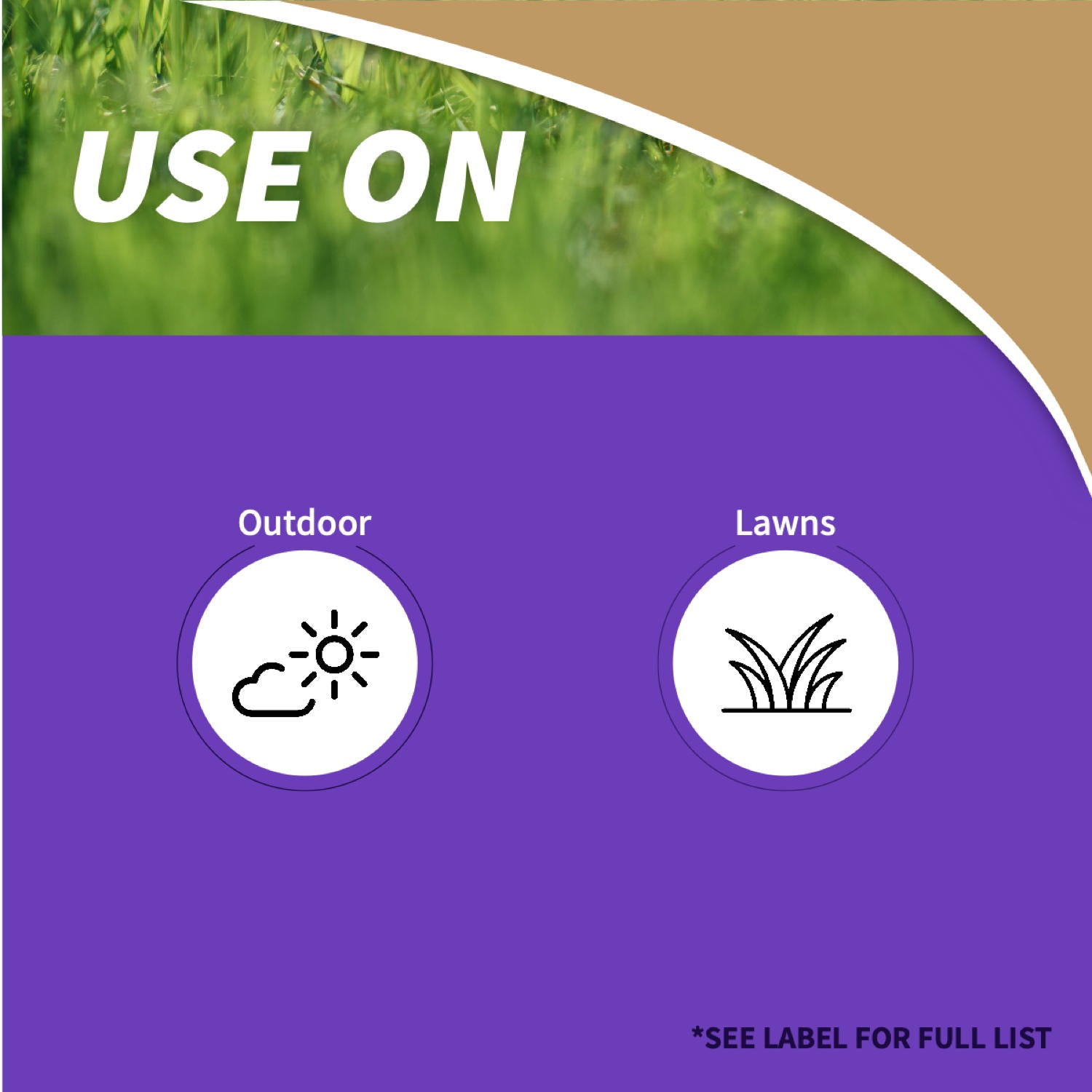 USE ON

Outdoor

Lawns

*SEE LABEL FOR FULL LIST